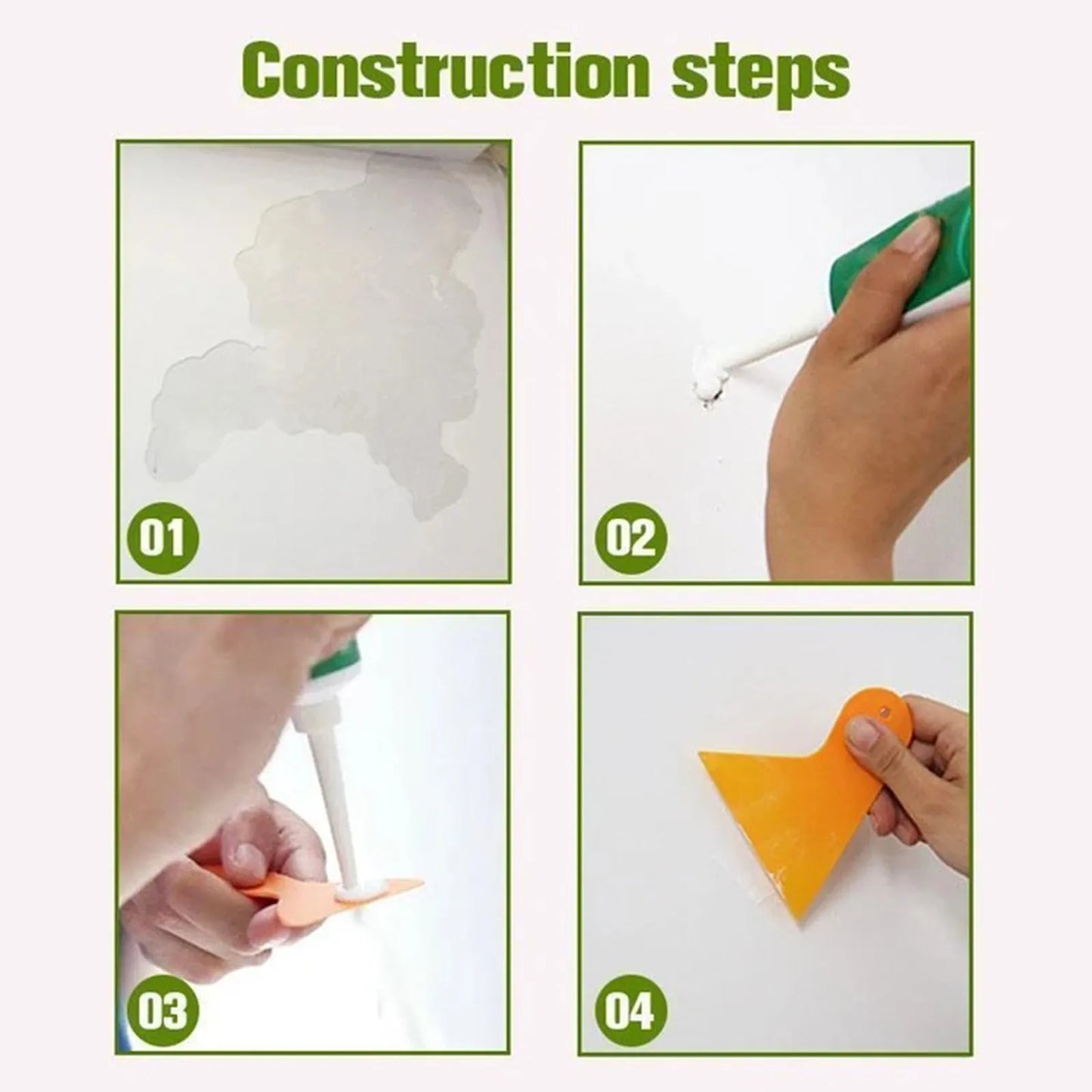 Construction steps

01

02

03

04