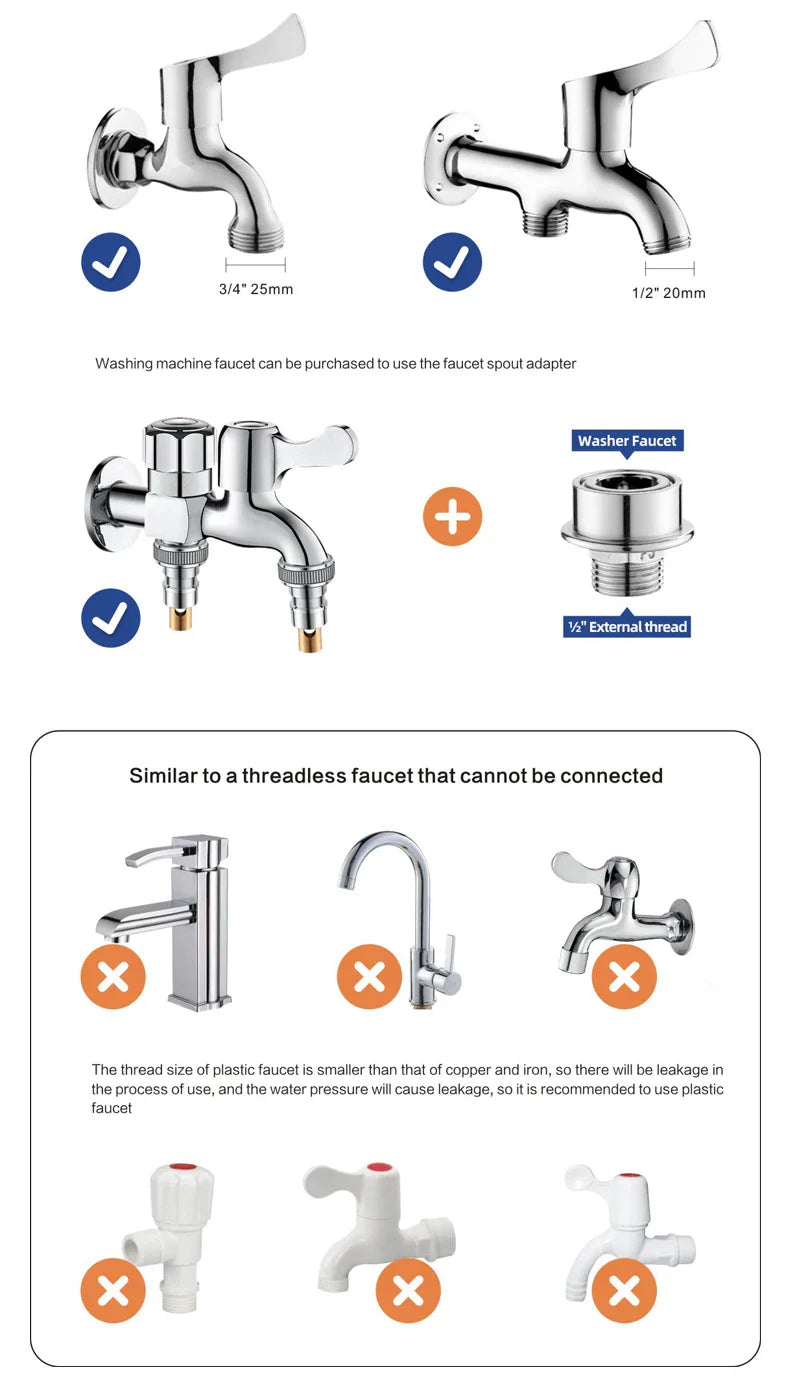 3/4" 25mm

1/2" 20mm

Washing machine faucet can be purchased to use the faucet spout adapter

Washer Faucet

½" External thread

Similar to a threadless faucet that cannot be connected

The thread size of plastic faucet is smaller than that of copper and iron, so there will be leakage in the process of use, and the water pressure will cause leakage, so it is recommended to use plastic faucet