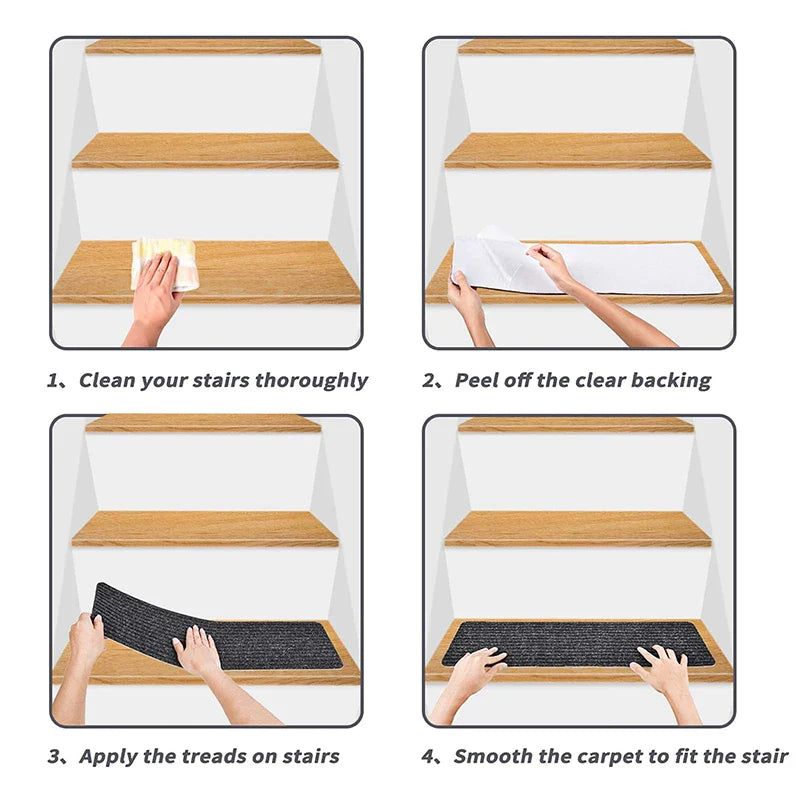 1、Clean your stairs thoroughly

2、Peel off the clear backing

3、Apply the treads on stairs

4、Smooth the carpet to fit the stair