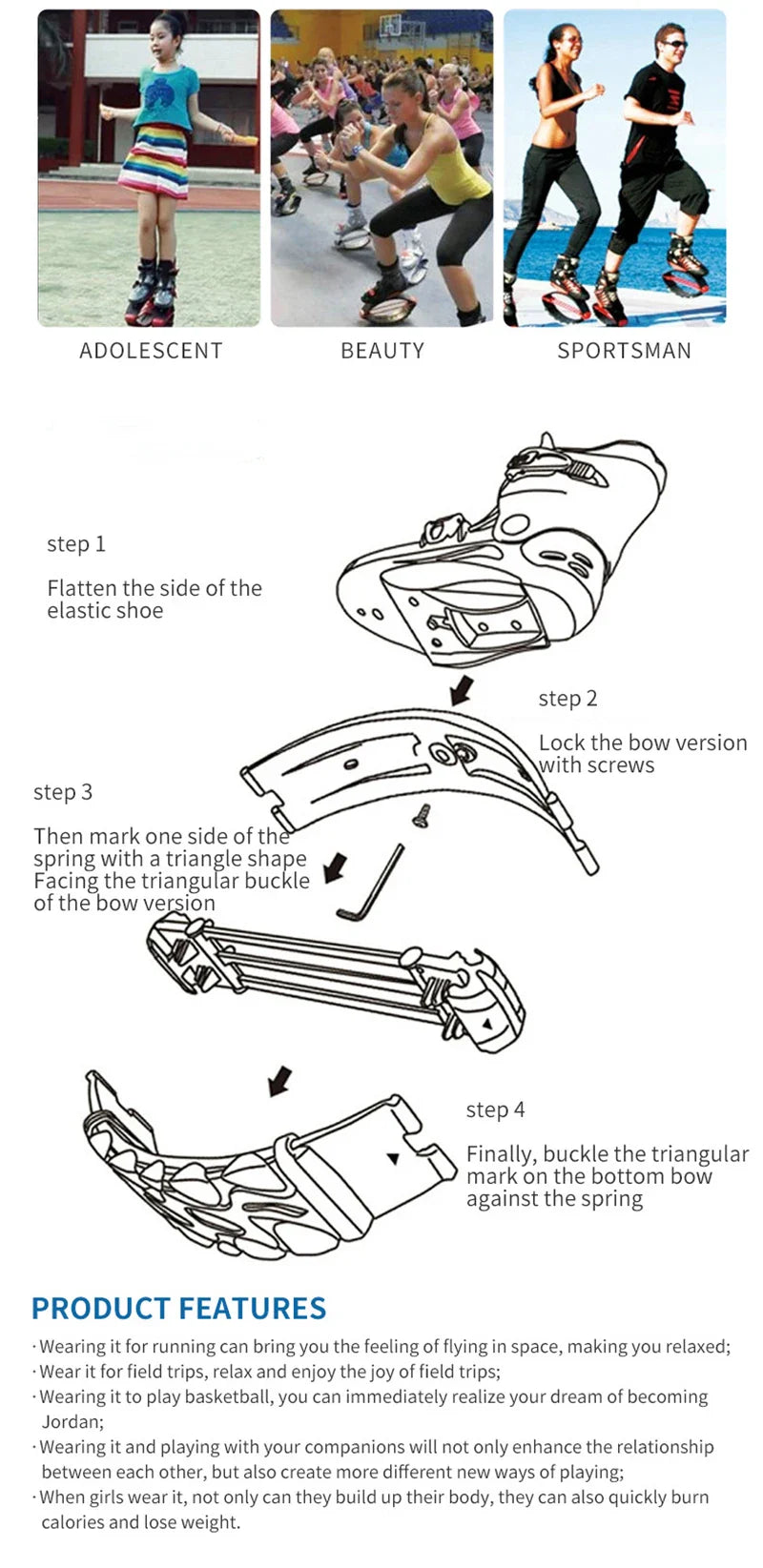 ADOLESCENT

BEAUTY

SPORTSMAN

step 1

Flatten the side of the elastic shoe

step 2

Lock the bow version with screws

step 3

Then mark one side of the spring with a triangle shape Facing the triangular buckle of the bow version

step 4

Finally, buckle the triangular mark on the bottom bow against the spring

PRODUCT FEATURES

· Wearing it for running can bring you the feeling of flying in space, making you relaxed;
· Wear it for field trips, relax and enjoy the joy of field trips;
· Wearing it to play basketball, you can immediately realize your dream of becoming Jordan;
· Wearing it and playing with your companions will not only enhance the relationship between each other, but also create more different new ways of playing;
· When girls wear it, not only can they build up their body, they can also quickly burn calories and lose weight.