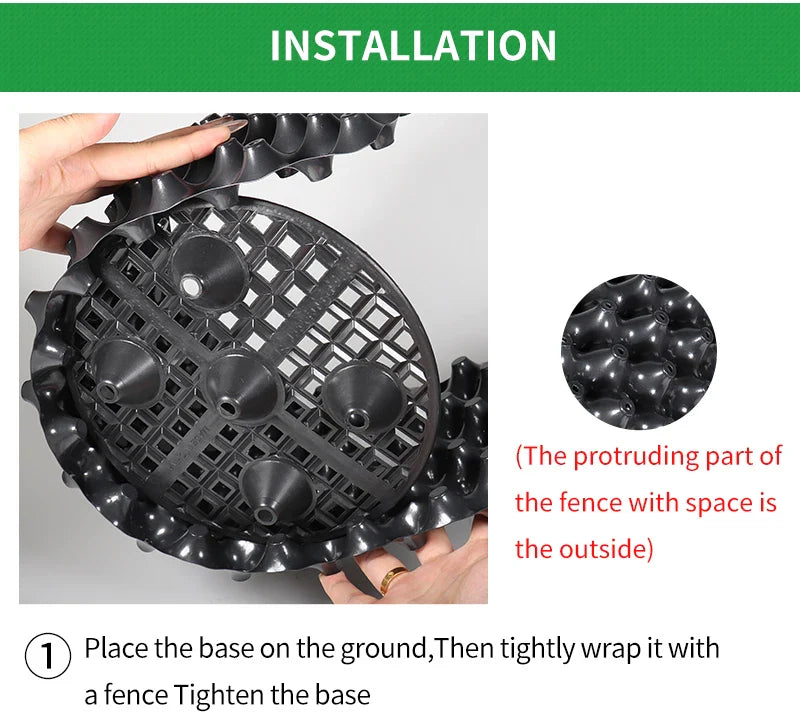 INSTALLATION

(The protruding part of the fence with space is the outside)

① Place the base on the ground,Then tightly wrap it with a fence Tighten the base