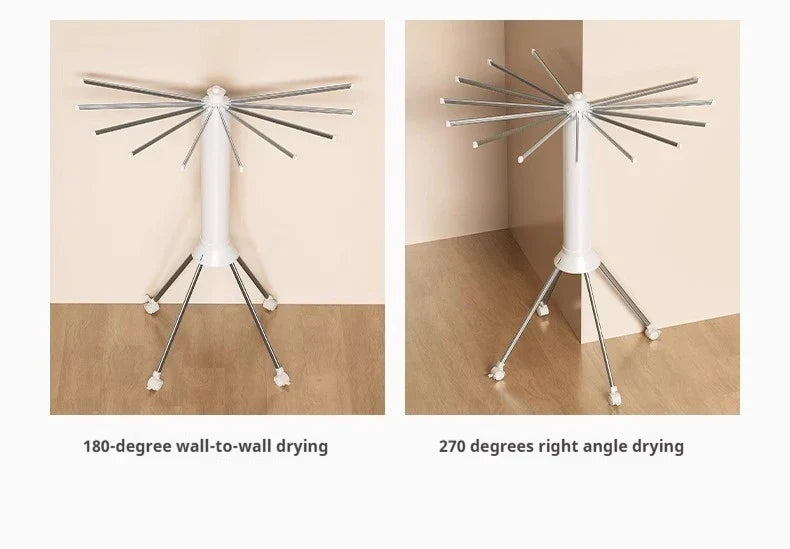 180-degree wall-to-wall drying

270 degrees right angle drying