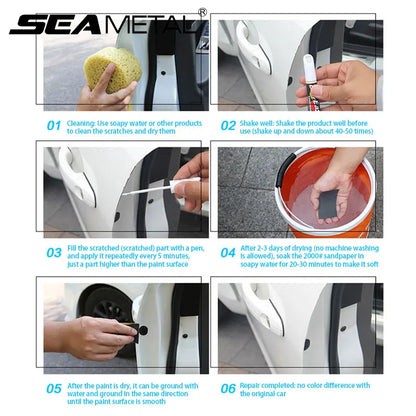 SEAMETAL®

01 Cleaning: Use soapy water or other products to clean the scratches and dry them

02 Shake well: Shake the product well before use (shake up and down about 40-50 times)

03 Fill the scratched (scratched) part with a pen, and apply it repeatedly every 5 minutes, just a part higher than the paint surface

04 After 2-3 days of drying (no machine washing is allowed), soak the 2000# sandpaper in soapy water for 20-30 minutes to make it soft

05 After the paint is dry, it can be ground with water and ground in the same direction until the paint surface is smooth

06 Repair completed: no color difference with the original car