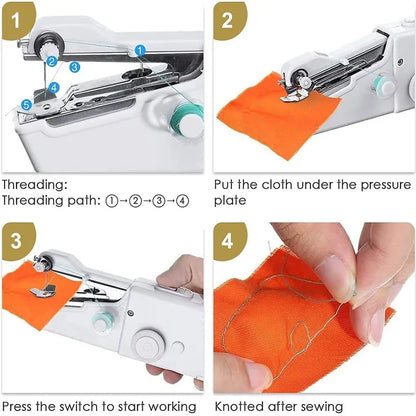 1

1
2
3
4
5

Threading:
Threading path: ①→②→③→④

2

Put the cloth under the pressure plate

3

Press the switch to start working

4

Knotted after sewing