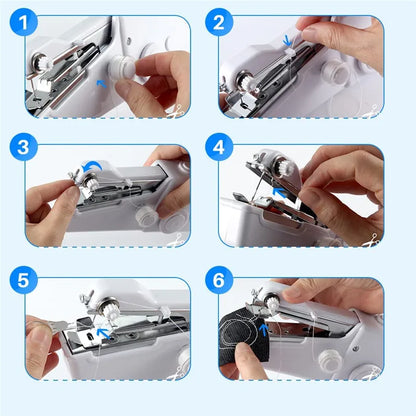 1

2

3

4

5

6