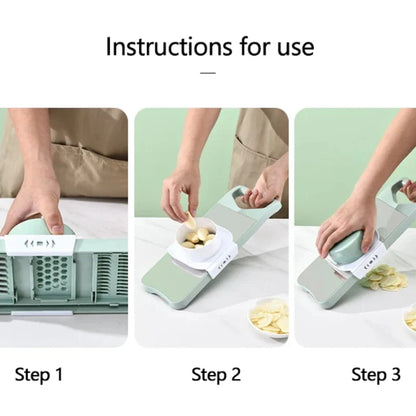 Instructions for use

Step 1

Step 2

Step 3