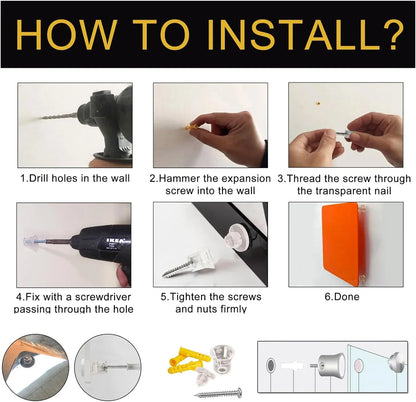 HOW TO INSTALL?

1.Drill holes in the wall

2.Hammer the expansion screw into the wall

3.Thread the screw through the transparent nail

IKEA

4.Fix with a screwdriver passing through the hole

5.Tighten the screws and nuts firmly

6.Done