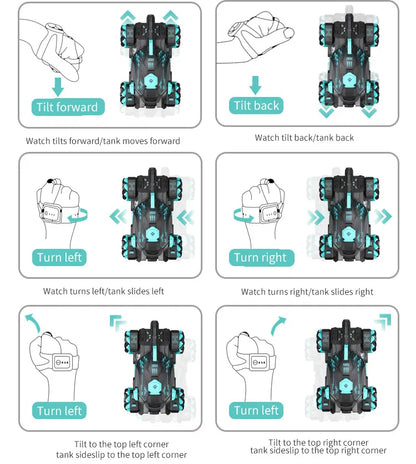 Tilt forward

Watch tilts forward/tank moves forward

Tilt back

Watch tilt back/tank back

Turn left

Watch turns left/tank slides left

Turn right

Watch turns right/tank slides right

Turn left

Tilt to the top left corner
tank sideslip to the top left corner

Turn left

Tilt to the top right corner
tank sideslip to the top right corner