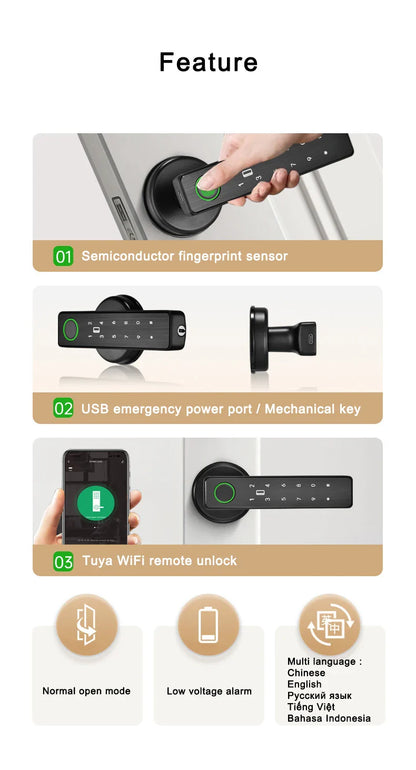 Feature

01 Semiconductor fingerprint sensor

02 USB emergency power port / Mechanical key

03 Tuya WiFi remote unlock

Normal open mode

Low voltage alarm

Multi language :
Chinese
English
Русский язык
Tiếng Việt
Bahasa Indonesia