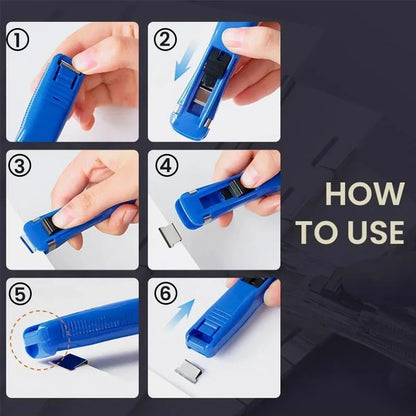 ①

②

③

④

⑤

⑥

HOW TO USE