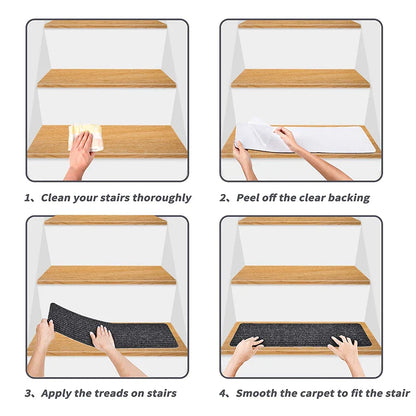 1、Clean your stairs thoroughly

2、Peel off the clear backing

3、Apply the treads on stairs

4、Smooth the carpet to fit the stair