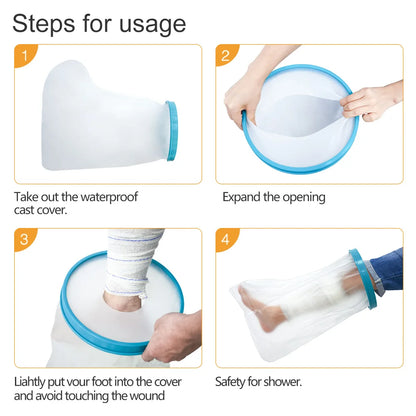 Steps for usage

1

Take out the waterproof cast cover.

2

Expand the opening

3

Liahtly put vour foot into the cover and avoid touching the wound

4

Safety for shower.