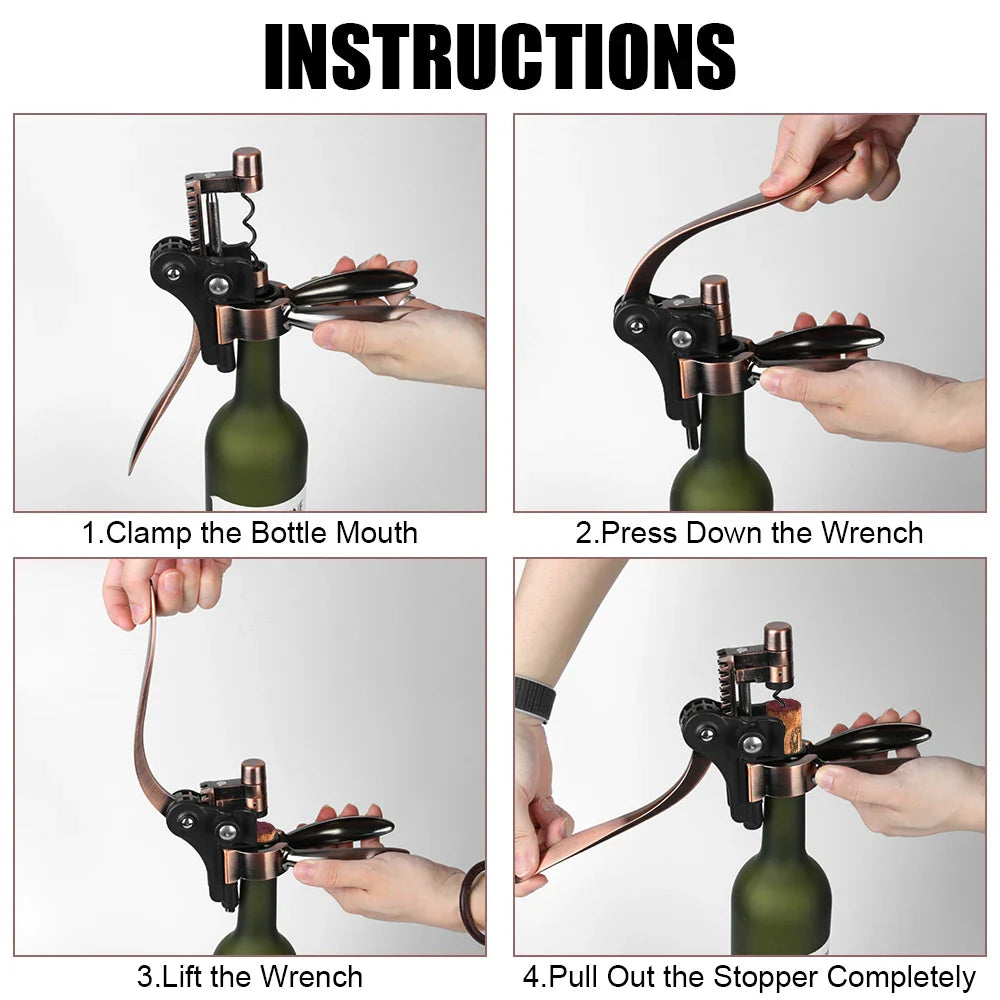 INSTRUCTIONS

1.Clamp the Bottle Mouth

2.Press Down the Wrench

3.Lift the Wrench

4.Pull Out the Stopper Completely